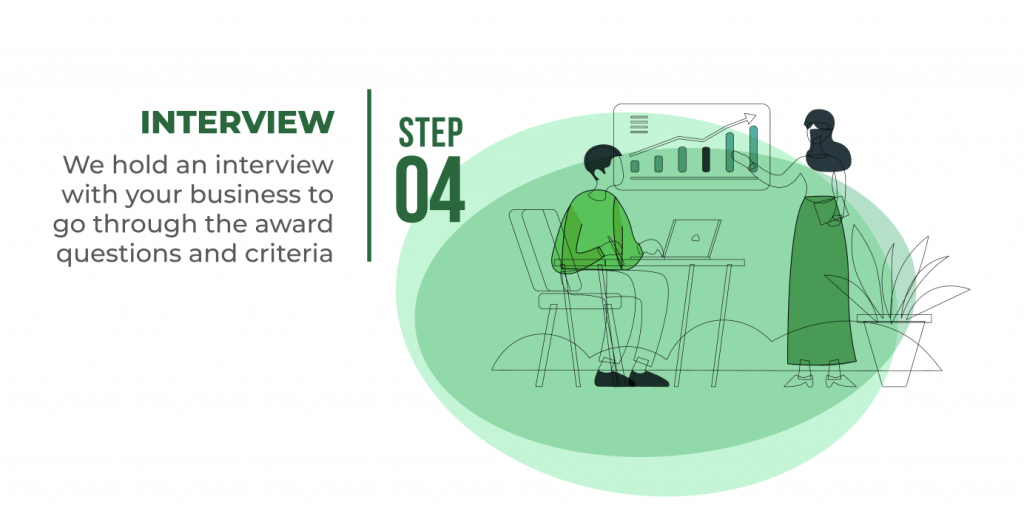 INTERVIEW

We hold an interview with your business to go through the award questions and criteria

STEP
04